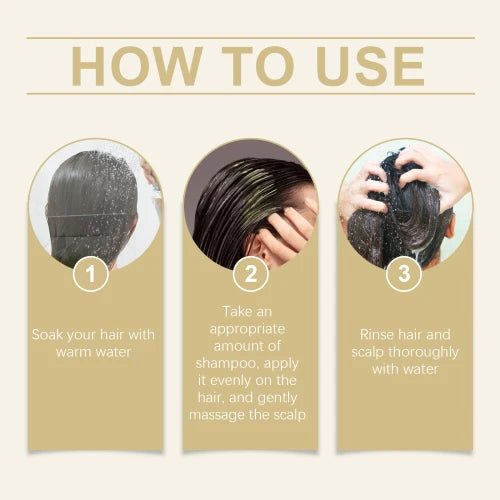 HOW TO USE

1

Soak your hair with warm water

2

Take an appropriate amount of shampoo, apply it evenly on the hair, and gently massage the scalp

3

Rinse hair and scalp thoroughly with water