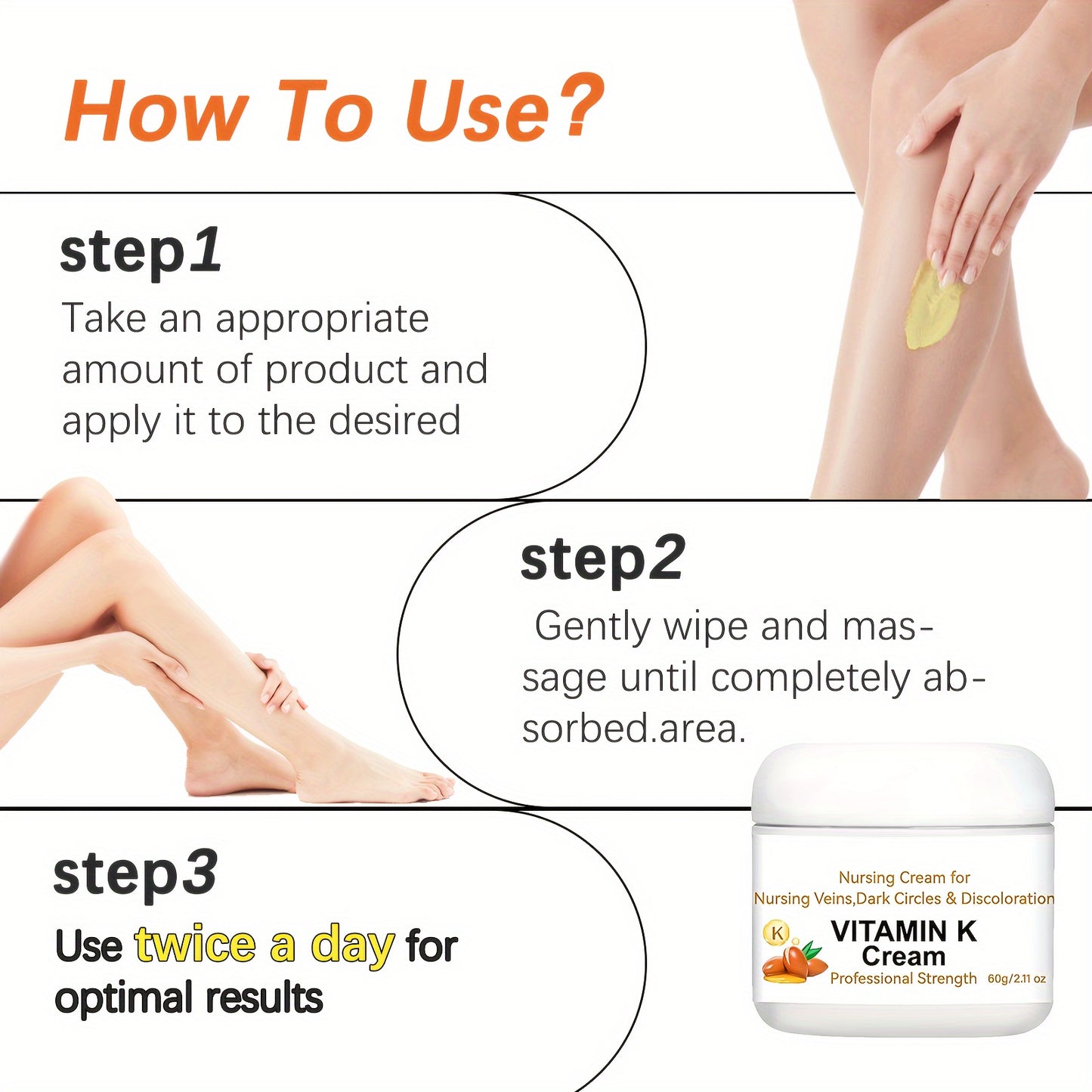 How To Use?

step1
Take an appropriate amount of product and apply it to the desired

step2
Gently wipe and massage until completely absorbed.area.

step3
Use twice a day for optimal results

Nursing Cream for
Nursing Veins,Dark Circles & Discoloration
K
VITAMIN K
Cream
Professional Strength
60g/2.11 oz