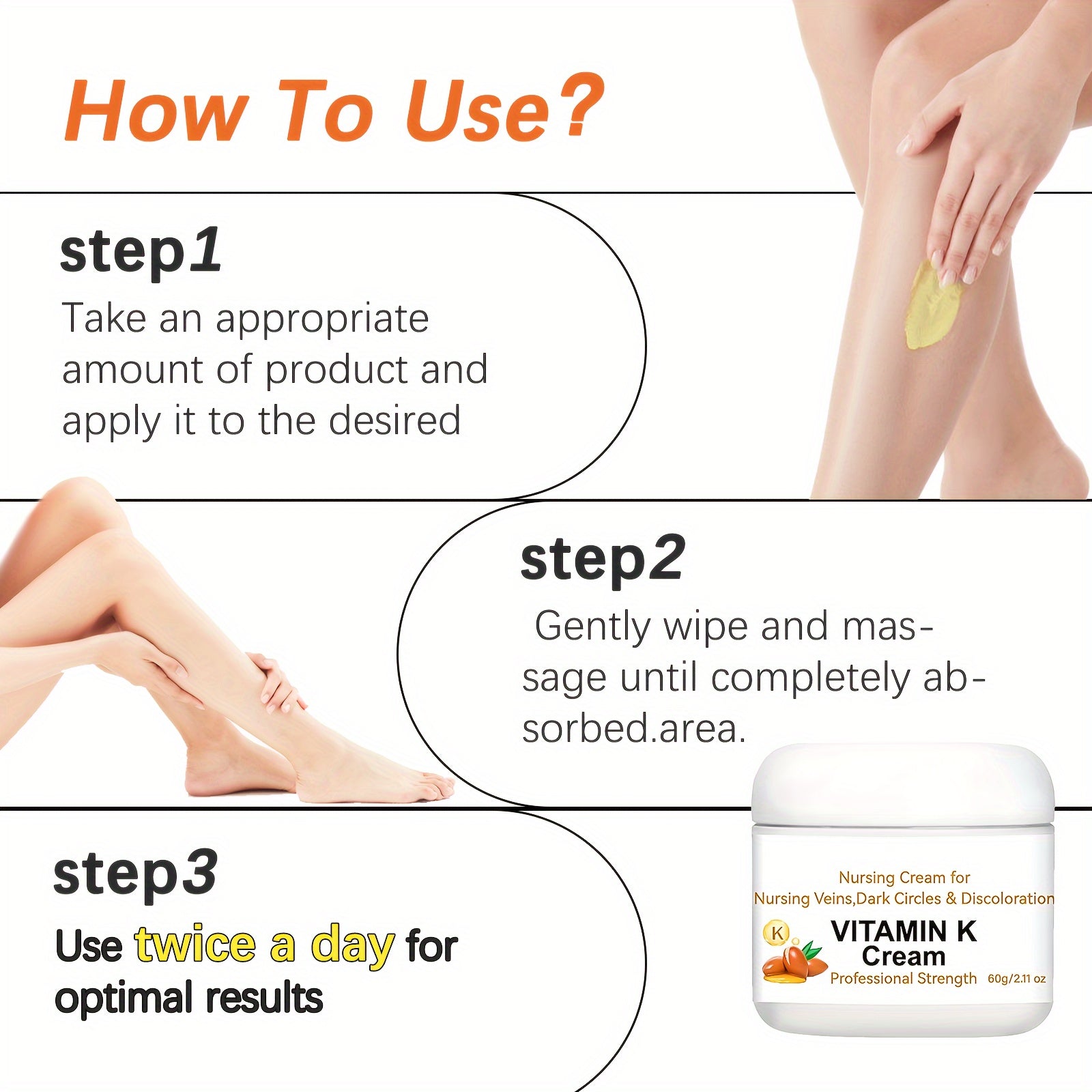 How To Use?

step1
Take an appropriate amount of product and apply it to the desired

step2
Gently wipe and massage until completely absorbed.area.

step3
Use twice a day for optimal results

Nursing Cream for
Nursing Veins,Dark Circles & Discoloration
K
VITAMIN K
Cream
Professional Strength 60g/2.11 oz