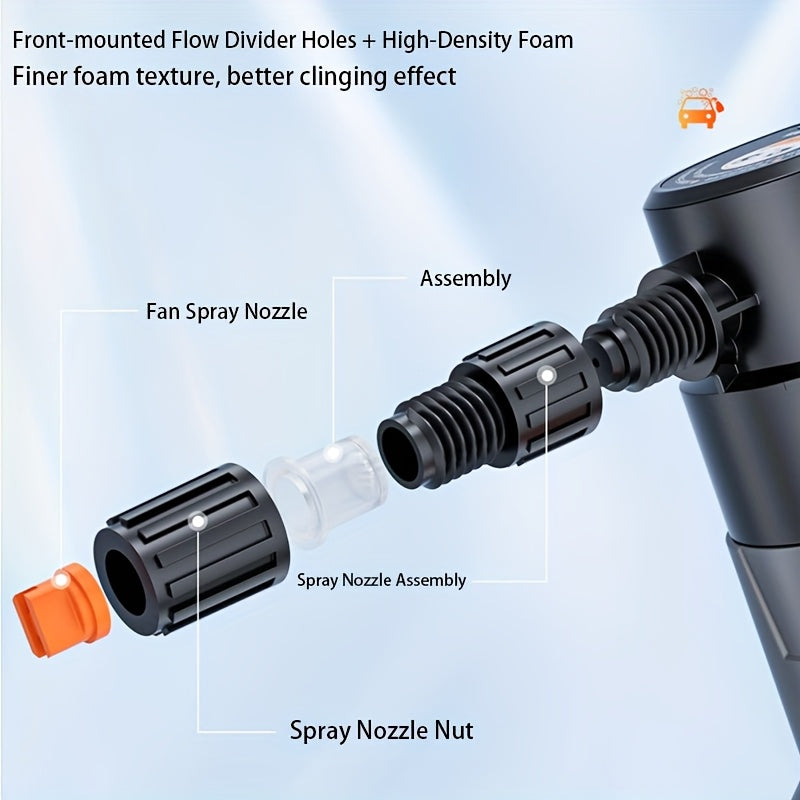 Front-mounted Flow Divider Holes + High-Density Foam
Finer foam texture, better clinging effect

Assembly

Fan Spray Nozzle

Spray Nozzle Assembly

Spray Nozzle Nut