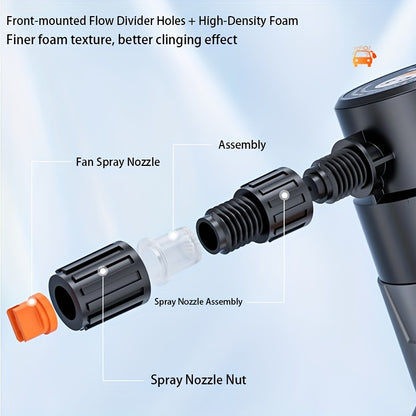 Front-mounted Flow Divider Holes + High-Density Foam
Finer foam texture, better clinging effect

Assembly

Fan Spray Nozzle

Spray Nozzle Assembly

Spray Nozzle Nut