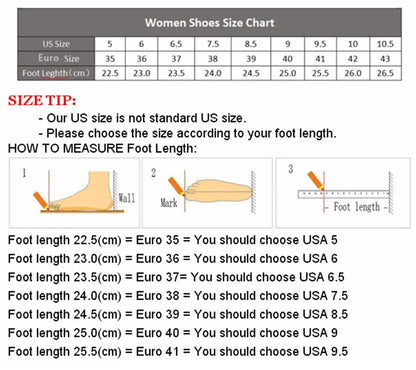 Women Shoes Size Chart

| US Size | 5 | 6 | 6.5 | 7.5 | 8.5 | 9 | 9.5 | 10 | 10.5 |
|---|---|---|---|---|---|---|---|---|---|
| Euro Size | 35 | 36 | 37 | 38 | 39 | 40 | 41 | 42 | 43 |
| Foot Leghth(cm) | 22.5 | 23.0 | 23.5 | 24.0 | 24.5 | 25.0 | 25.5 | 26.0 | 26.5 |

SIZE TIP:
- Our US size is not standard US size.
- Please choose the size according to your foot length.
HOW TO MEASURE Foot Length:

1 Wall

2 Mark

3 Foot length

Foot length 22.5(cm) = Euro 35 = You should choose USA 5
Foot length 23.0(cm) = Euro 36 = You should choose USA 6
Foot length 23.5(cm) = Euro 37= You should choose USA 6.5
Foot length 24.0(cm) = Euro 38 = You should choose USA 7.5
Foot length 24.5(cm) = Euro 39 = You should choose USA 8.5
Foot length 25.0(cm) = Euro 40 = You should choose USA 9
Foot length 25.5(cm) = Euro 41 = You should choose USA 9.5