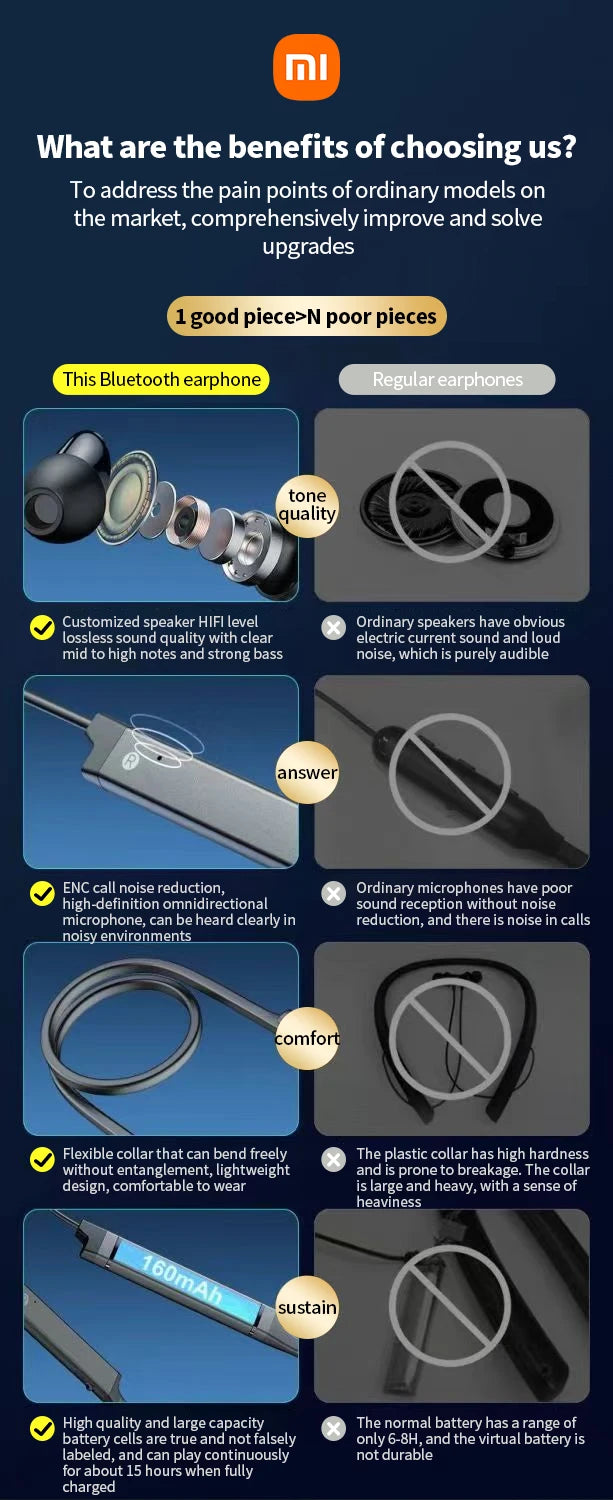 mi

What are the benefits of choosing us?

To address the pain points of ordinary models on the market, comprehensively improve and solve upgrades

1 good piece>N poor pieces

This Bluetooth earphone

Regular earphones

tone quality

Customized speaker HIFI level lossless sound quality with clear mid to high notes and strong bass

Ordinary speakers have obvious electric current sound and loud noise, which is purely audible

answer

ENC call noise reduction, high-definition omnidirectional microphone, can be heard clearly in noisy environments

Ordinary microphones have poor sound reception without noise reduction, and there is noise in calls

comfort

Flexible collar that can bend freely without entanglement, lightweight design, comfortable to wear

The plastic collar has high hardness and is prone to breakage. The collar is large and heavy, with a sense of heaviness

160mAh

sustain

High quality and large capacity battery cells are true and not falsely labeled, and can play continuously for about 15 hours when fully charged

The normal battery has a range of only 6-8H, and the virtual battery is not durable